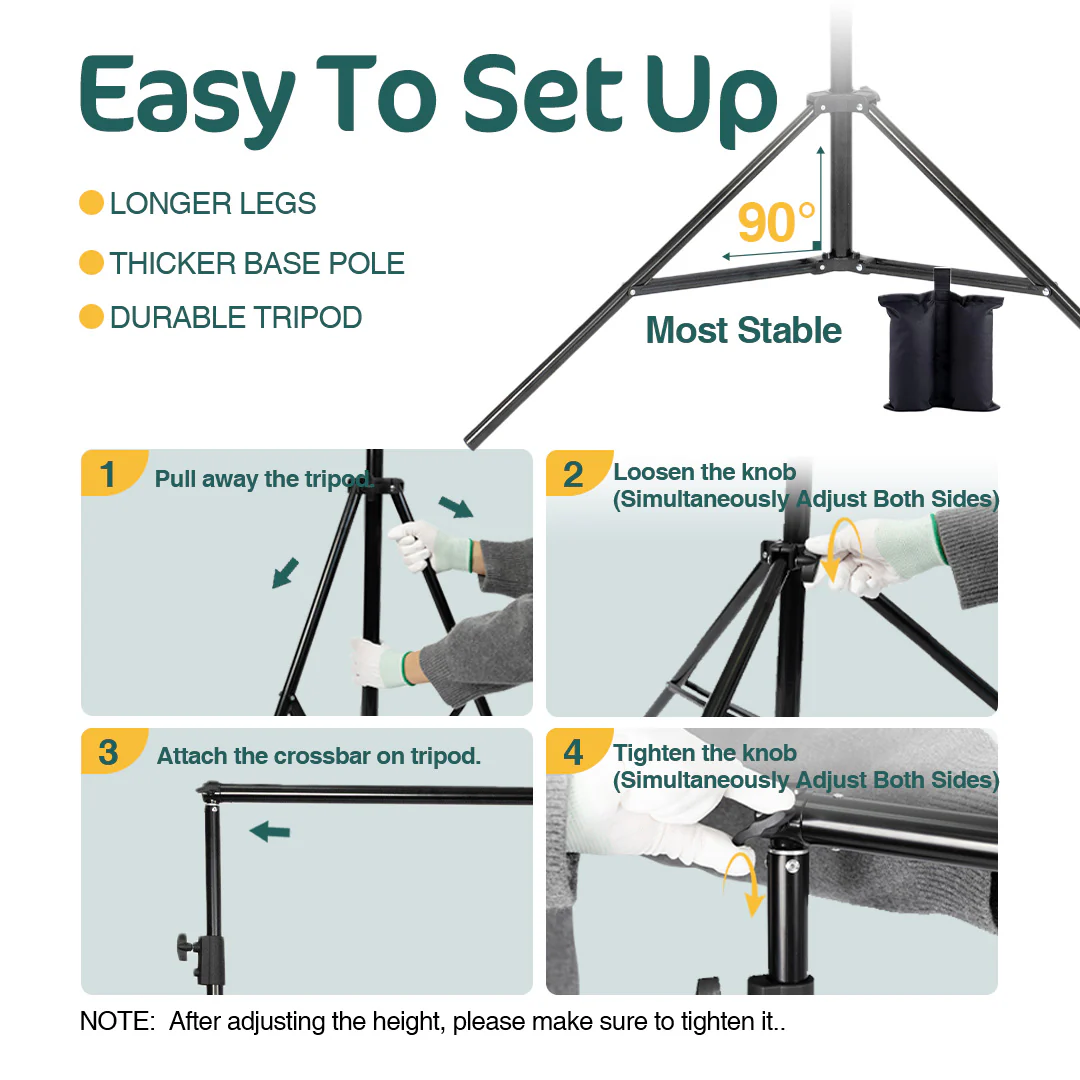 Easy To Set Up

• LONGER LEGS

• THICKER BASE POLE

• DURABLE TRIPOD

90°

Most Stable

1 Pull away the tripod

2 Loosen the knob (Simultaneously Adjust Both Sides)

3 Attach the crossbar on tripod.

4 Tighten the knob (Simultaneously Adjust Both Sides)

NOTE: After adjusting the height, please make sure to tighten it..